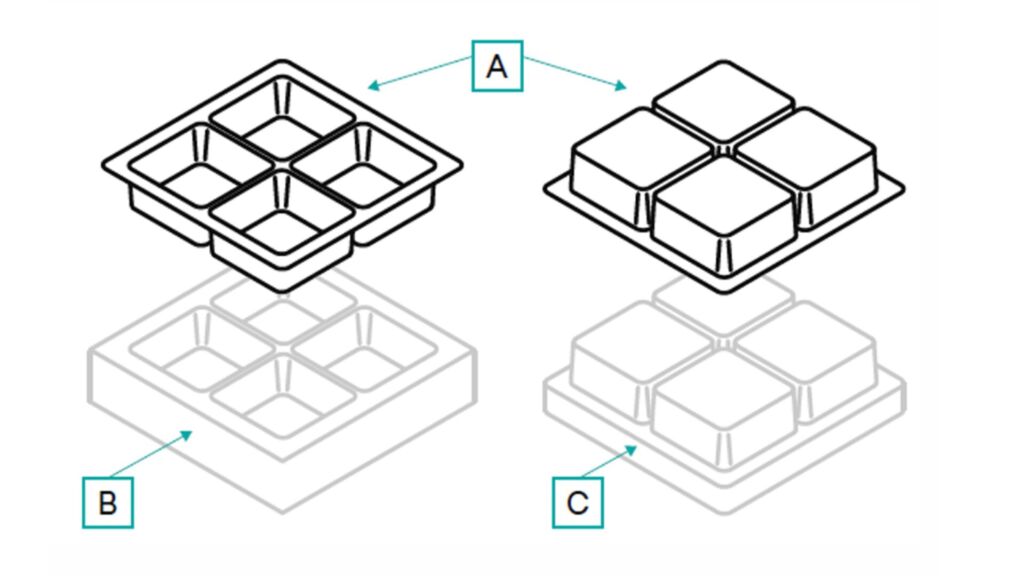 A

B

C