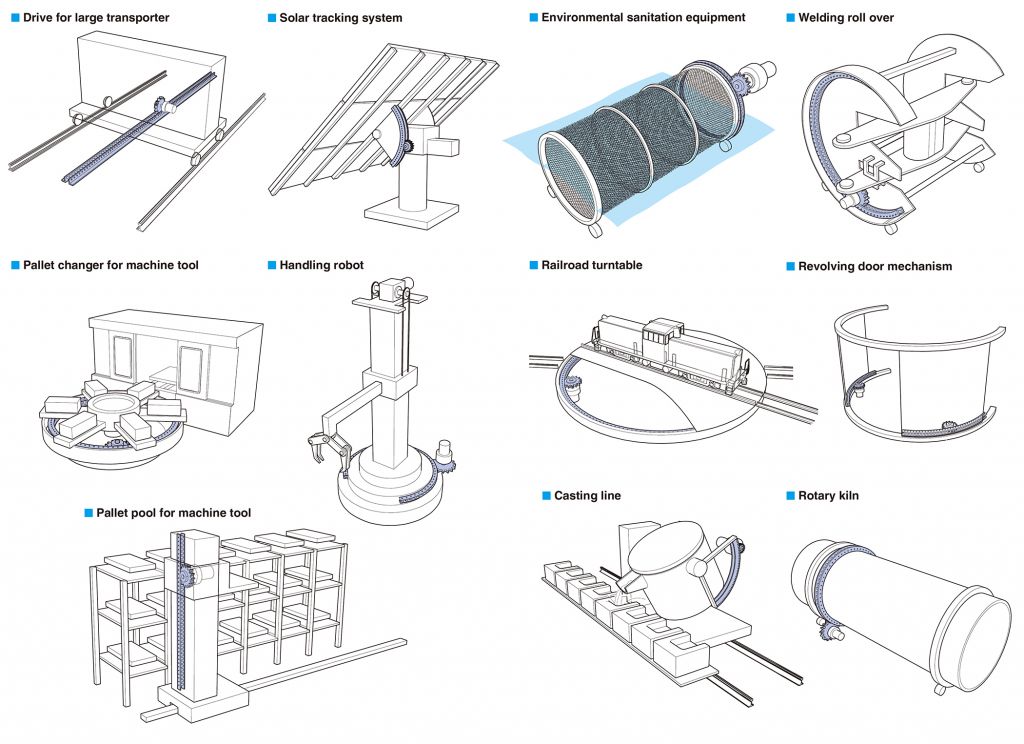 ■ Drive for large transporter

■ Solar tracking system

■ Environmental sanitation equipment

■ Welding roll over

■ Pallet changer for machine tool

■ Handling robot

■ Railroad turntable

■ Revolving door mechanism

■ Pallet pool for machine tool

■ Casting line

■ Rotary kiln