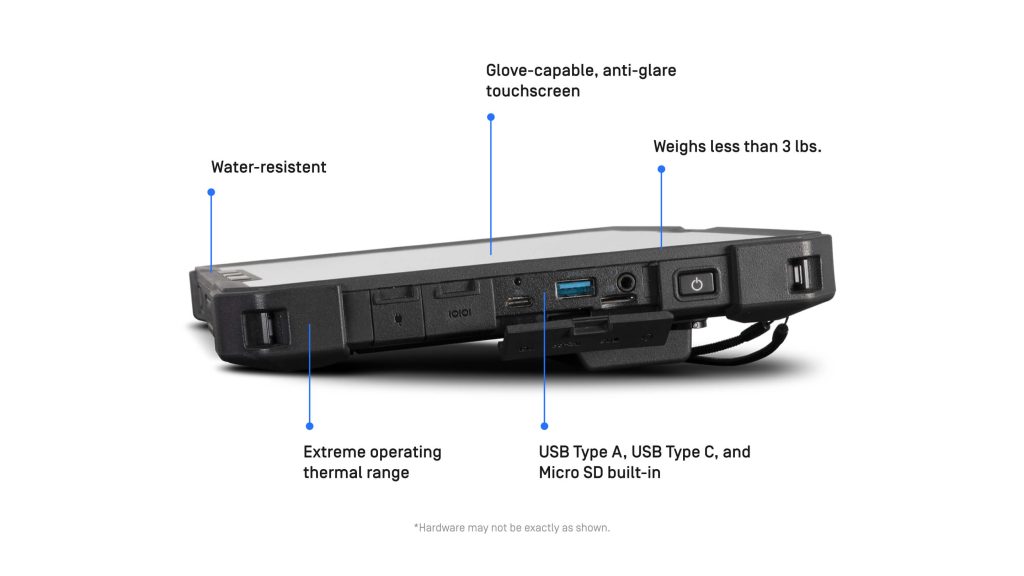 Glove-capable, anti-glare touchscreen

Water-resistent

Weighs less than 3 lbs.

Extreme operating thermal range

USB Type A, USB Type C, and Micro SD built-in

*Hardware may not be exactly as shown.