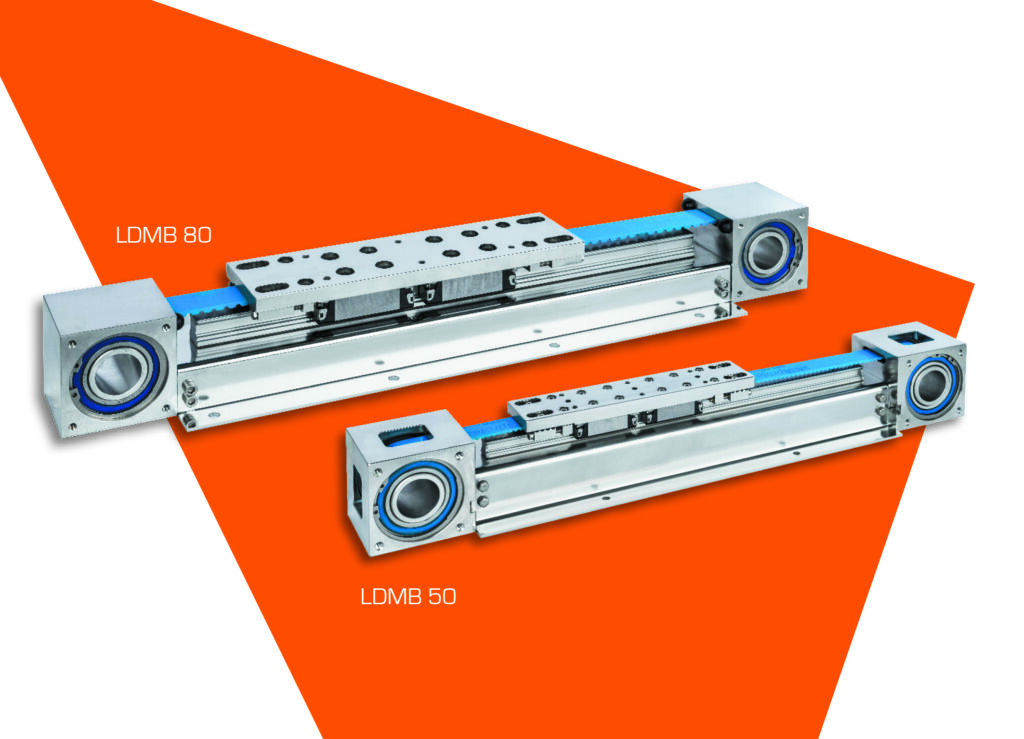 LDMB 80

LDMB 50