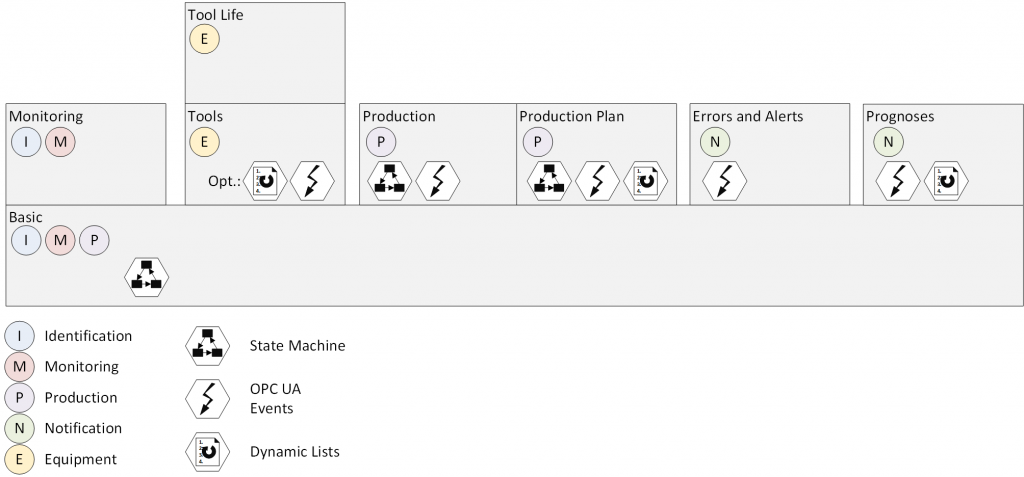 Tool Life
E

Monitoring
I M

Tools
E
Opt.:

Production
P

Production Plan
P

Errors and Alerts
N

Prognoses
N

Basic
I M P

I Identification
M Monitoring
P Production
N Notification
E Equipment

State Machine
OPC UA Events
Dynamic Lists