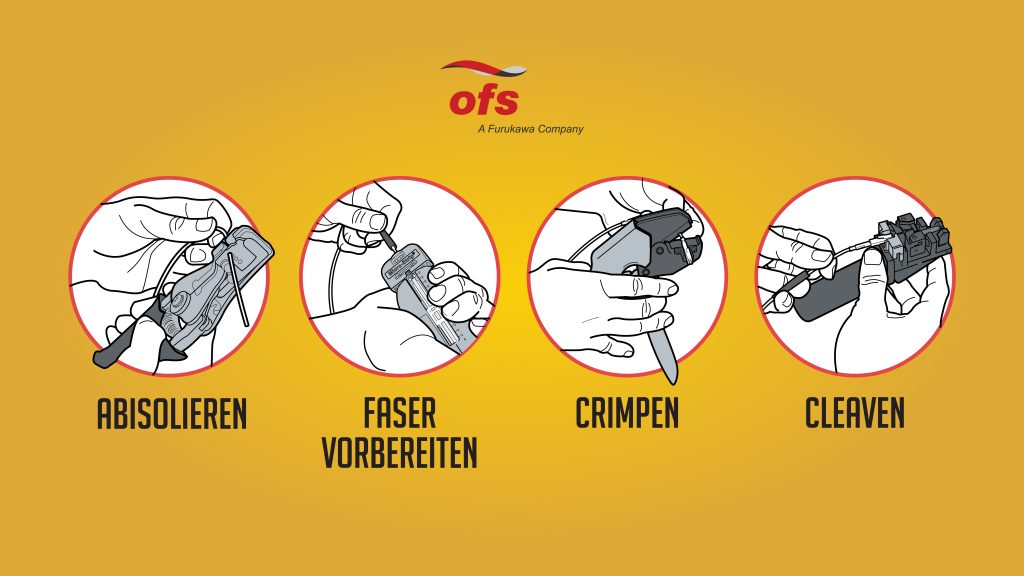 ofs
A Furukawa Company

ABISOLIEREN

FASER VORBEREITEN

CRIMPEN

CLEAVEN