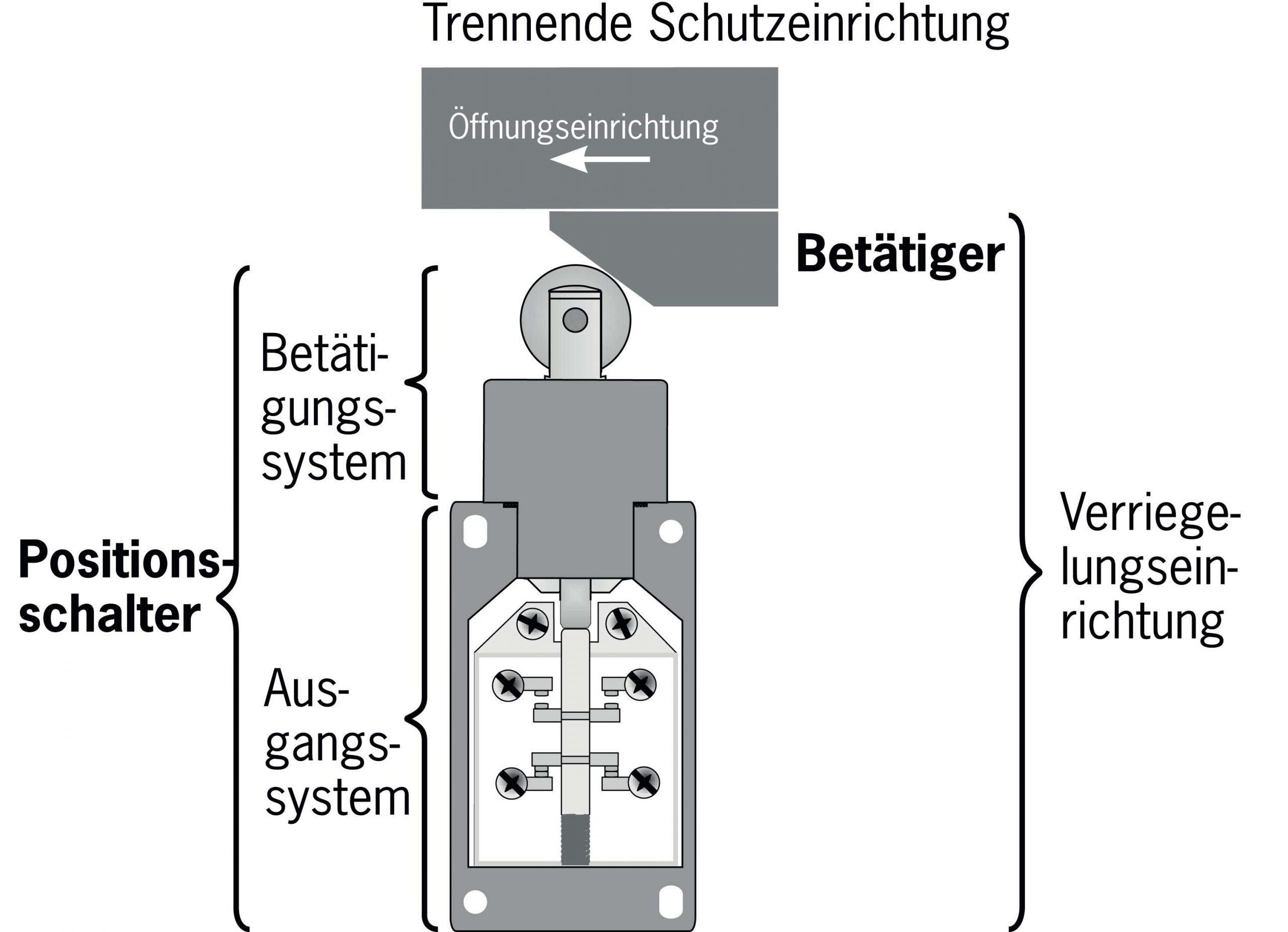 Trennende Schutzeinrichtung

Öffnungseinrichtung

Betätiger

Betätigungssystem

Positionsschalter

Ausgangssystem

Verriegelungseinrichtung