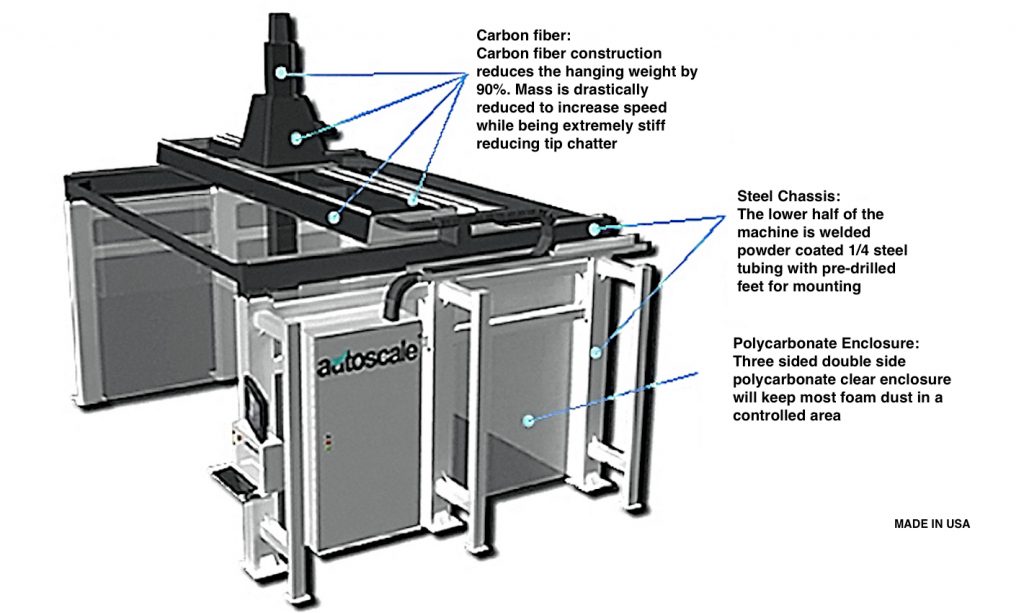 Carbon fiber:
Carbon fiber construction reduces the hanging weight by 90%. Mass is drastically reduced to increase speed while being extremely stiff reducing tip chatter

Steel Chassis:
The lower half of the machine is welded powder coated 1/4 steel tubing with pre-drilled feet for mounting

Polycarbonate Enclosure:
Three sided double side polycarbonate clear enclosure will keep most foam dust in a controlled area

autoscale

MADE IN USA