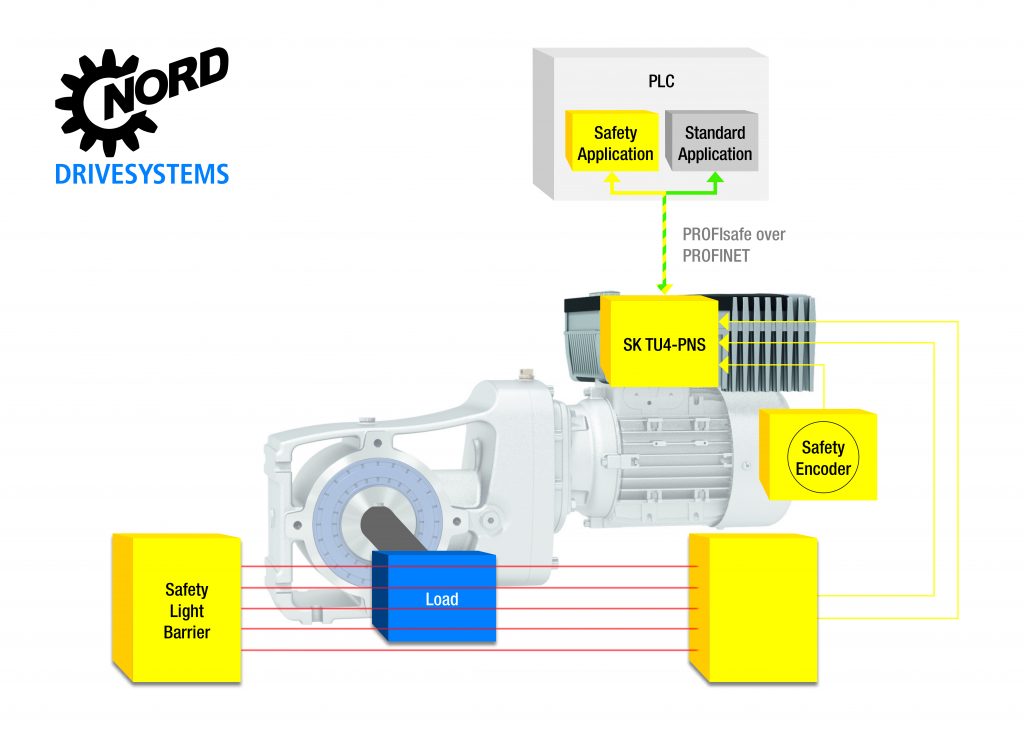 NORD
DRIVESYSTEMS

PLC

Safety Application

Standard Application

PROFIsafe over PROFINET

SK TU4-PNS

Safety Encoder

Safety Light Barrier

Load