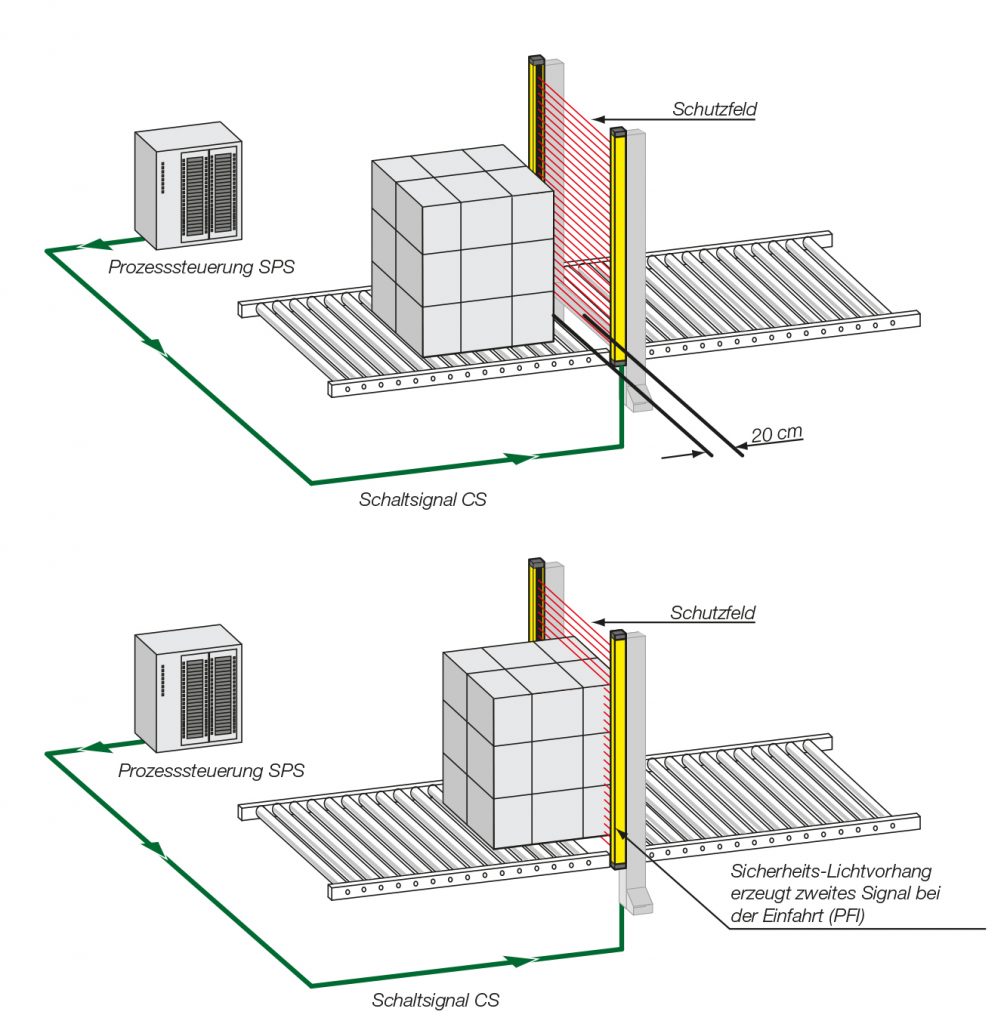 Schutzfeld

Prozesssteuerung SPS

20 cm

Schaltsignal CS

Schutzfeld

Prozesssteuerung SPS

Sicherheits-Lichtvorhang erzeugt zweites Signal bei der Einfahrt (PFI)

Schaltsignal CS