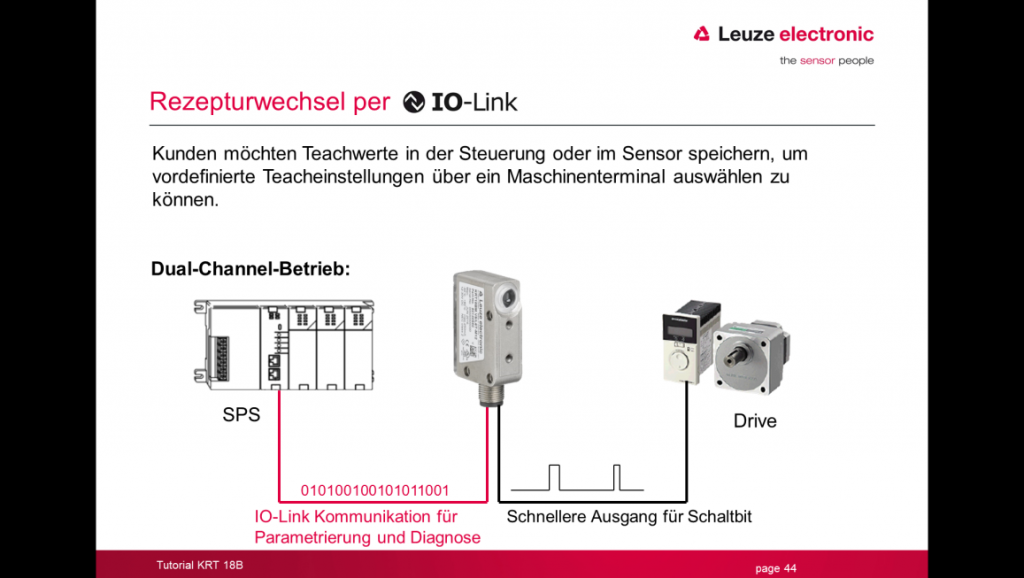 Leuze electronic
the sensor people

Rezepturwechsel per IO-Link

Kunden möchten Teachwerte in der Steuerung oder im Sensor speichern, um vordefinierte Teacheinstellungen über ein Maschinenterminal auswählen zu können.

Dual-Channel-Betrieb:

SPS

Drive

010100100101011001

IO-Link Kommunikation für Parametrierung und Diagnose

Schnellere Ausgang für Schaltbit

Tutorial KRT 18B

page 44