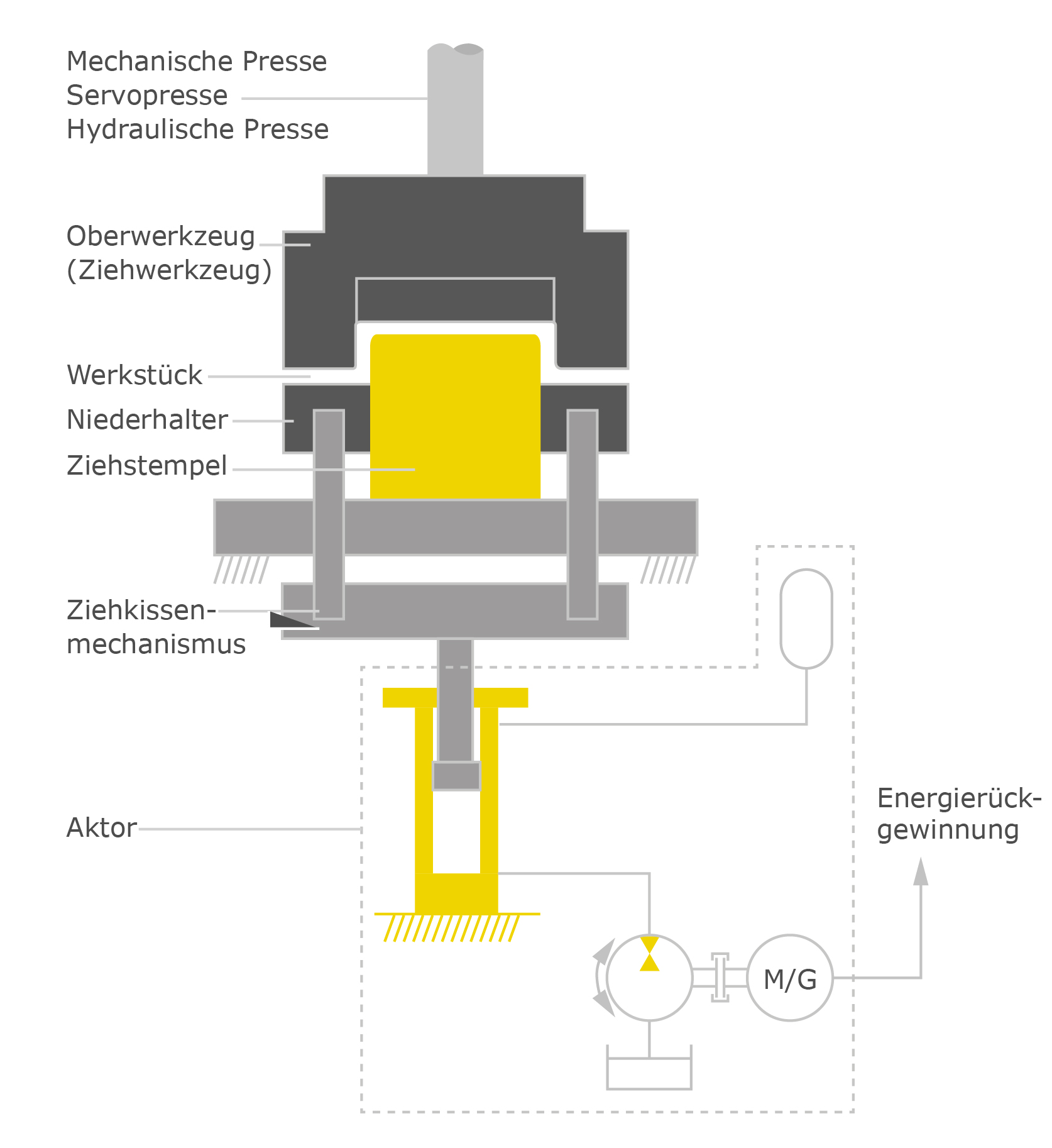 Mechanische Presse
Servopresse
Hydraulische Presse

Oberwerkzeug (Ziehwerkzeug)

Werkstück

Niederhalter

Ziehstempel

Ziehkissenmechanismus

Aktor

Energierückgewinnung

M/G