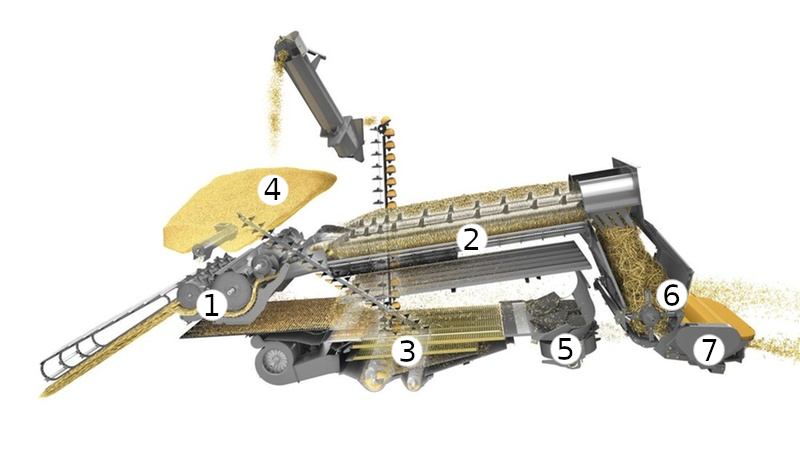 4
2
1
6
3
5
7