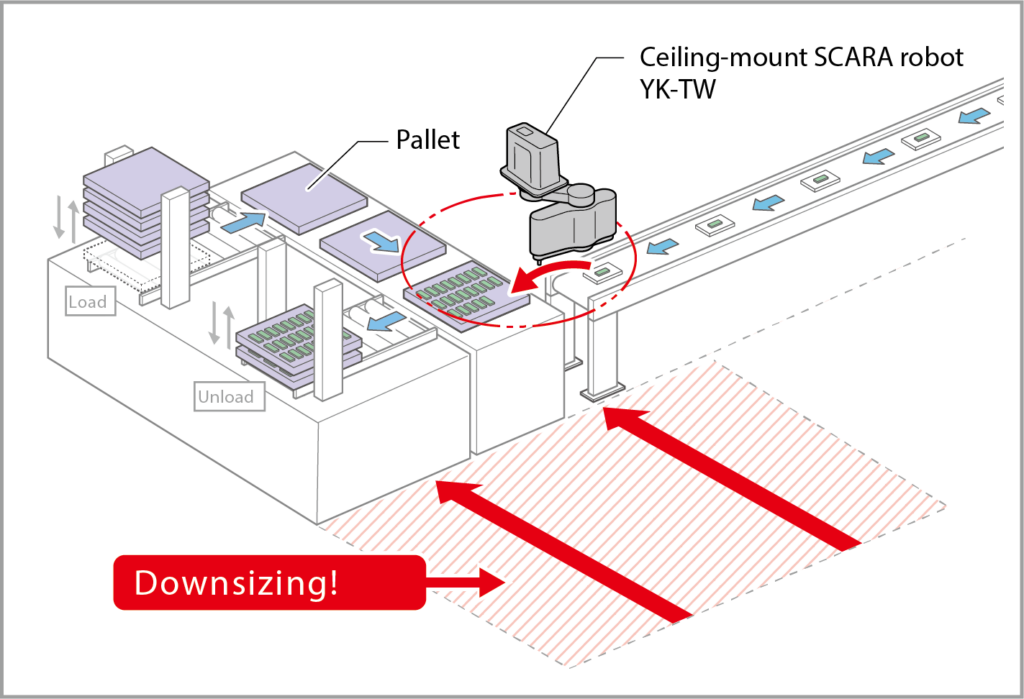 Ceiling-mount SCARA robot
YK-TW

Pallet

Load

Unload

Downsizing!