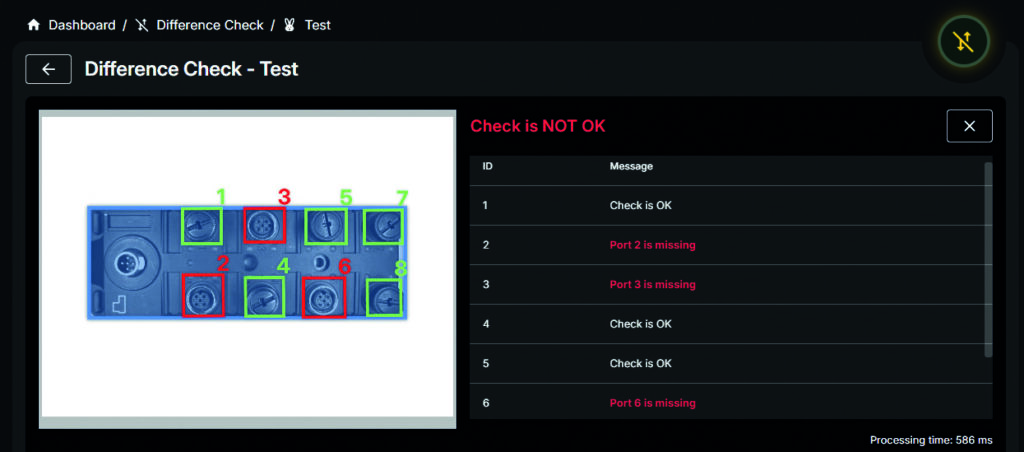 Dashboard / Difference Check / Test

Difference Check - Test

1 3 5 7
2 4 6 8

Check is NOT OK

| ID | Message |
|---|---|
| 1 | Check is OK |
| 2 | Port 2 is missing |
| 3 | Port 3 is missing |
| 4 | Check is OK |
| 5 | Check is OK |
| 6 | Port 6 is missing |

Processing time: 586 ms