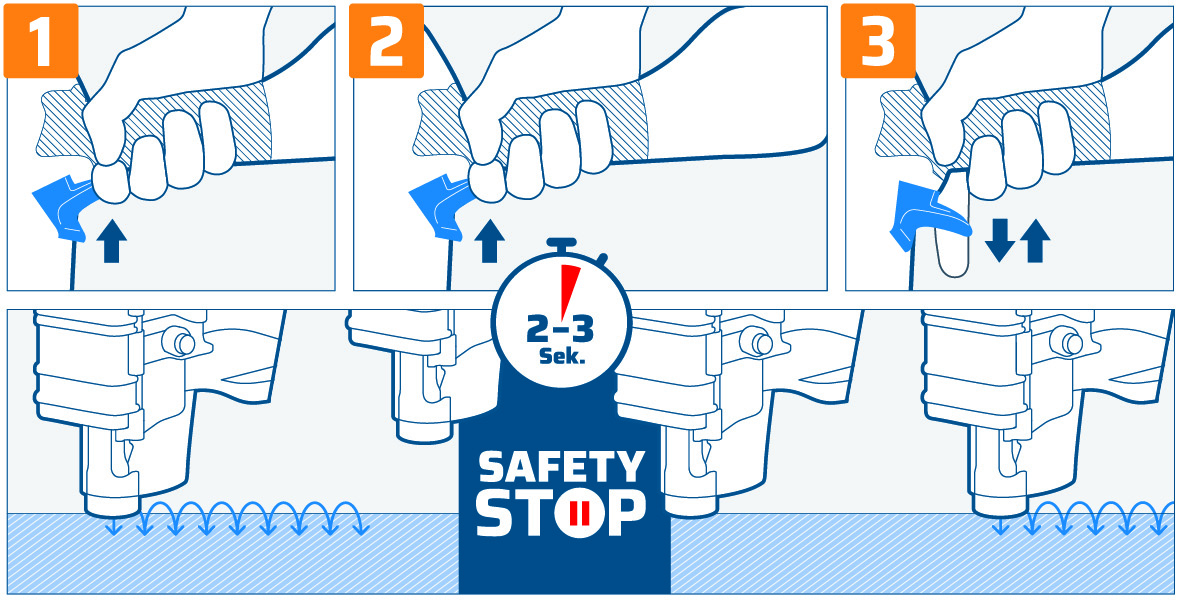 1

2

3

2–3
Sek.

SAFETY
STOP