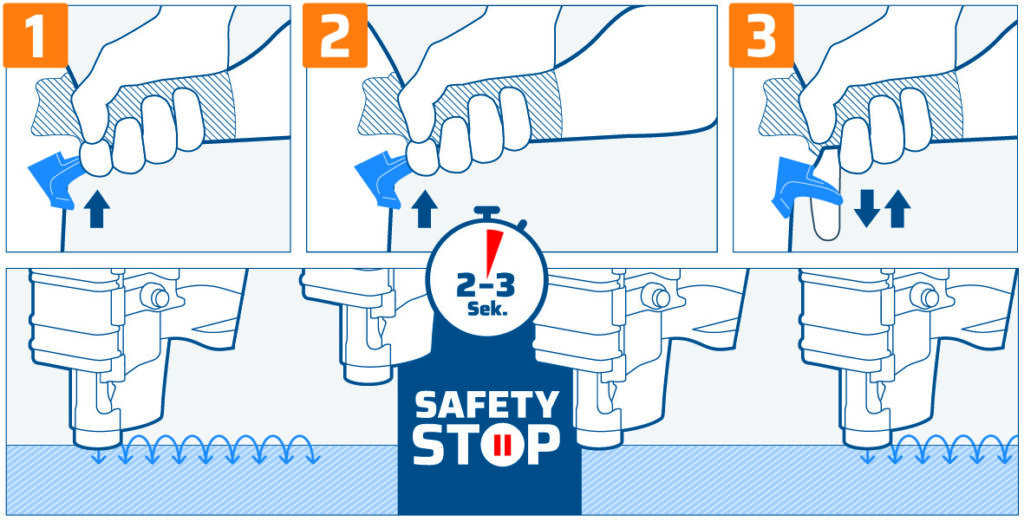 1

2

3

2–3
Sek.

SAFETY
STOP