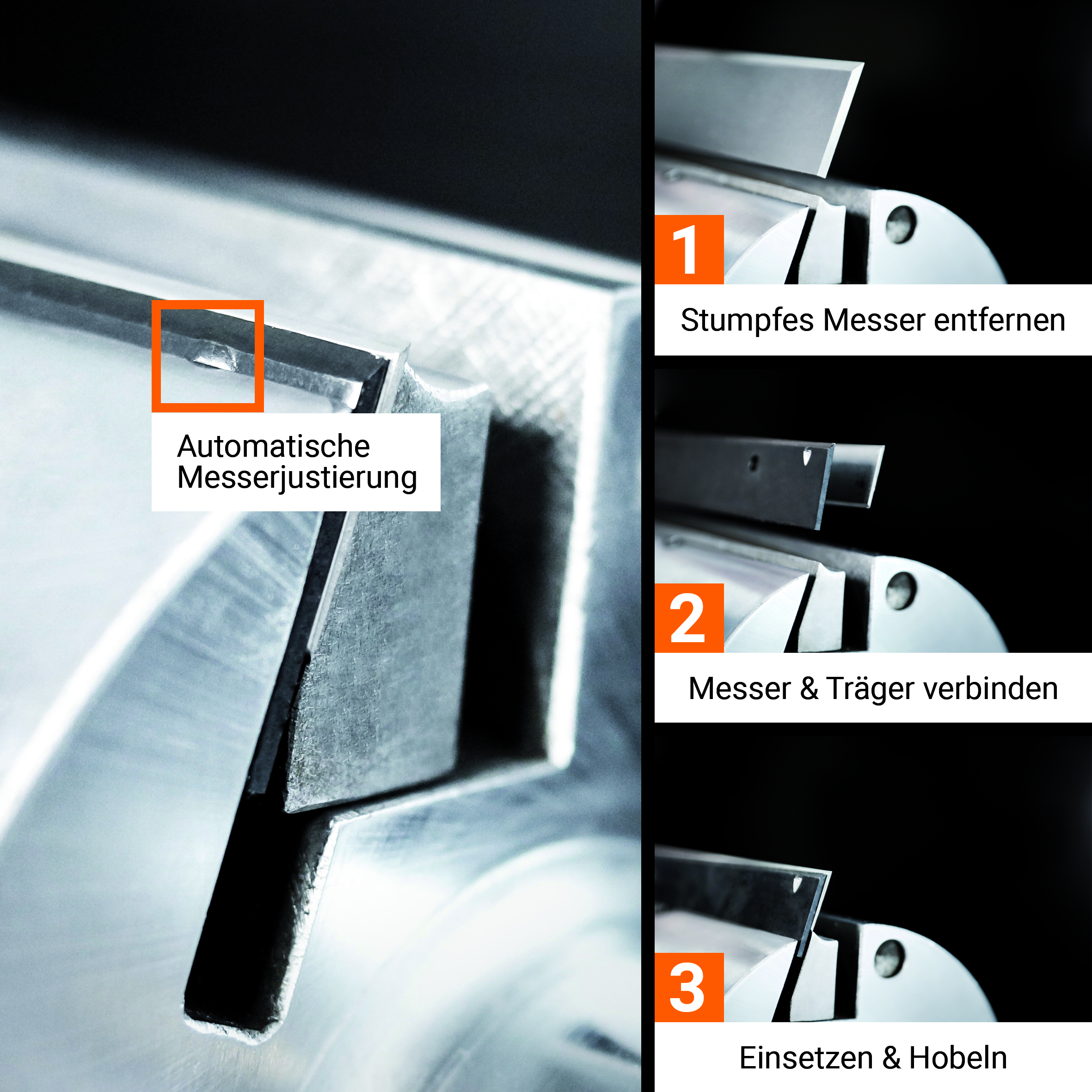 Automatische Messerjustierung

1

Stumpfes Messer entfernen

2

Messer & Träger verbinden

3

Einsetzen & Hobeln