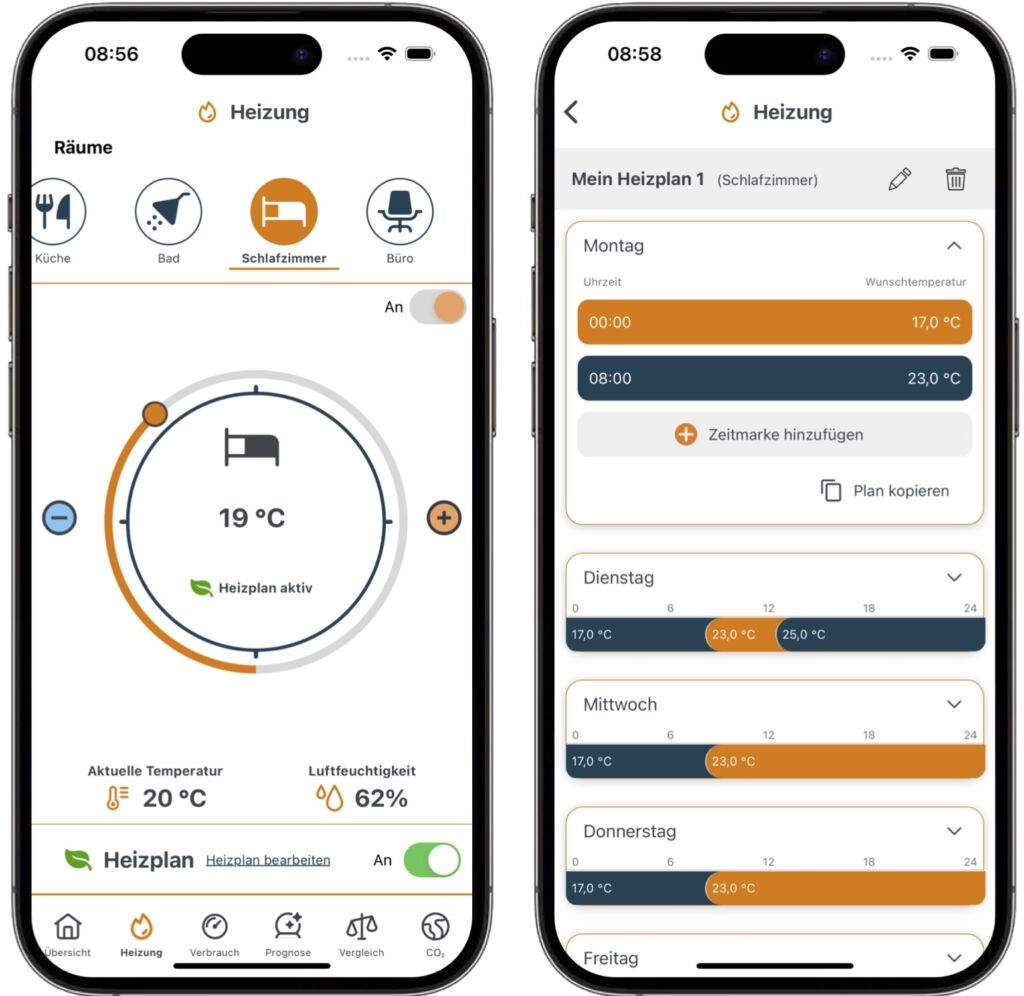 08:56

Heizung

Räume

Küche
Bad
Schlafzimmer
Büro

An

19 °C

Heizplan aktiv

Aktuelle Temperatur
20 °C

Luftfeuchtigkeit
62%

Heizplan
Heizplan bearbeiten
An

Übersicht
Heizung
Verbrauch
Prognose
Vergleich
$CO_2$

08:58

Heizung

Mein Heizplan 1 (Schlafzimmer)

Montag

Uhrzeit
Wunschtemperatur

00:00
17,0 °C

08:00
23,0 °C

Zeitmarke hinzufügen

Plan kopieren

Dienstag
0 6 12 18 24
17,0 °C
23,0 °C
25,0 °C

Mittwoch
0 6 12 18 24
17,0 °C
23,0 °C

Donnerstag
0 6 12 18 24
17,0 °C
23,0 °C

Freitag