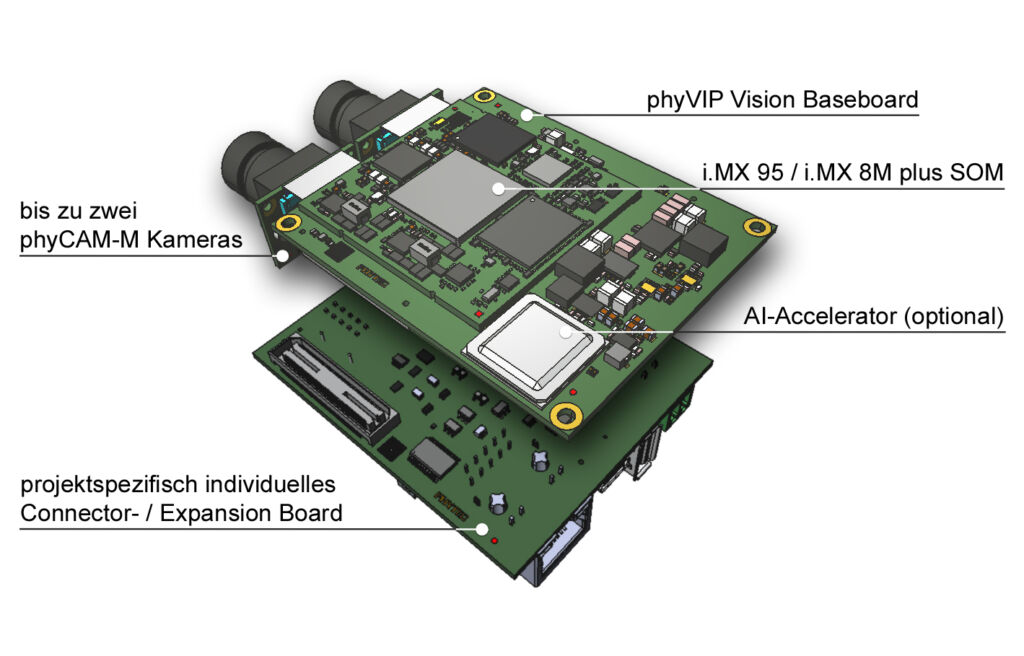 phyVIP Vision Baseboard

i.MX 95 / i.MX 8M plus SOM

bis zu zwei phyCAM-M Kameras

AI-Accelerator (optional)

projektspezifisch individuelles Connector- / Expansion Board