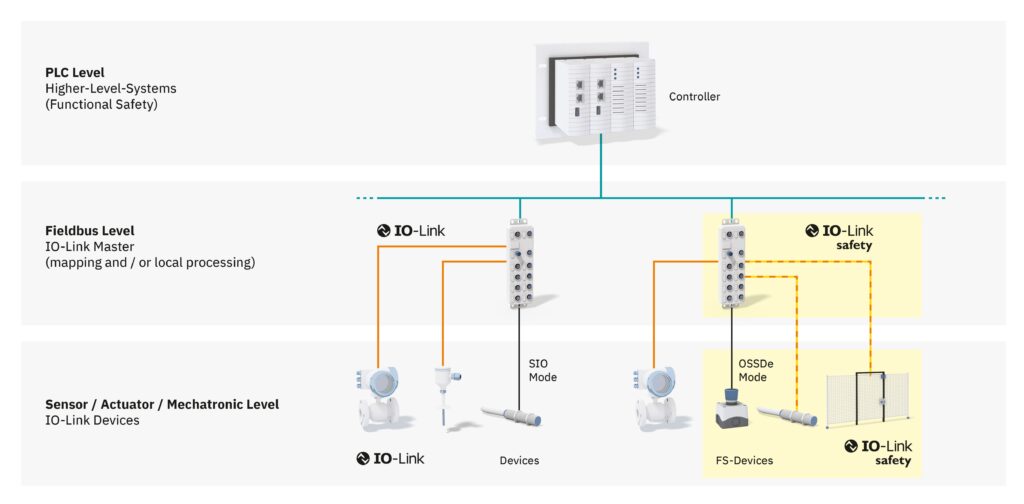 PLC Level
Higher-Level-Systems
(Functional Safety)

Controller

Fieldbus Level
IO-Link Master
(mapping and / or local processing)

IO-Link

IO-Link
safety

Sensor / Actuator / Mechatronic Level
IO-Link Devices

SIO
Mode

OSSDe
Mode

IO-Link

Devices

FS-Devices

IO-Link
safety